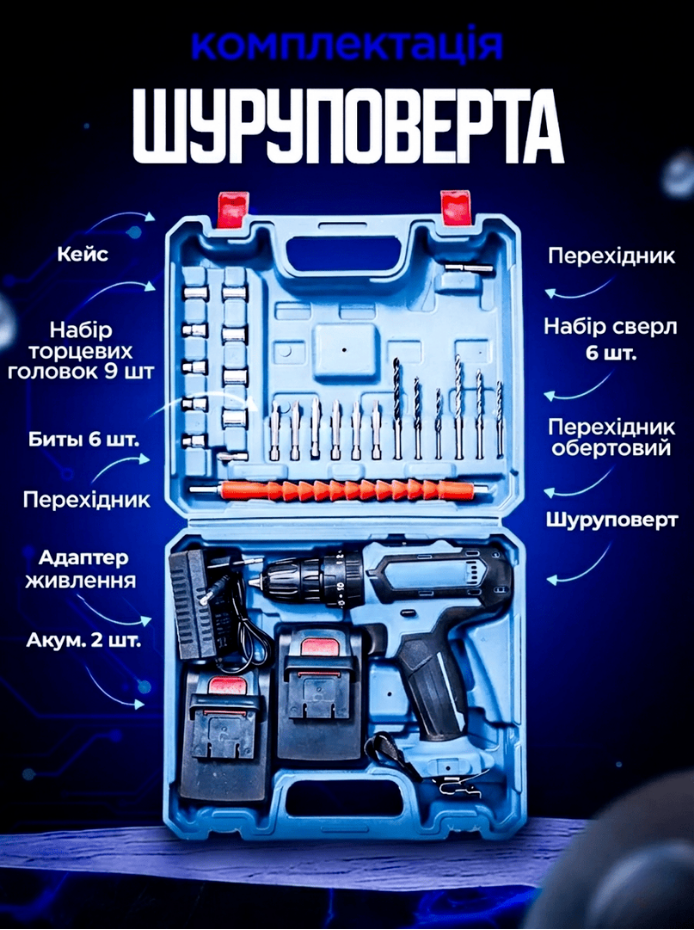 комплектація
ШУРУПОВЕРТА

Кейс

Набір торцевих головок 9 шт

Биты 6 шт.

Перехідник

Адаптер живлення

Акум. 2 шт.

Перехідник

Набір сверл 6 шт.

Перехідник обертовий

Шуруповерт